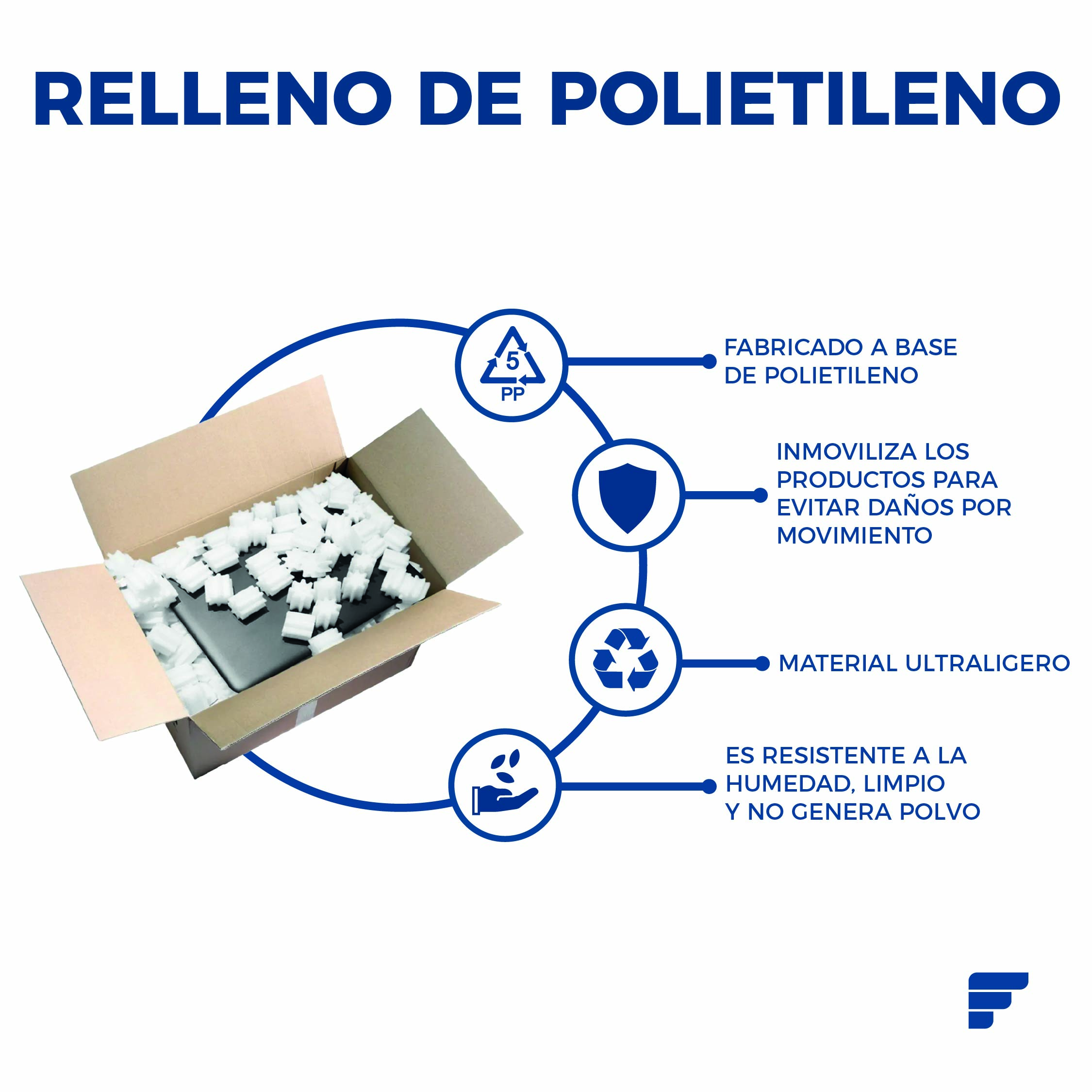 RELLENO DE POLIETILENO

5
PP

FABRICADO A BASE DE POLIETILENO

INMOVILIZA LOS PRODUCTOS PARA EVITAR DAÑOS POR MOVIMIENTO

MATERIAL ULTRALIGERO

ES RESISTENTE A LA HUMEDAD, LIMPIO Y NO GENERA POLVO