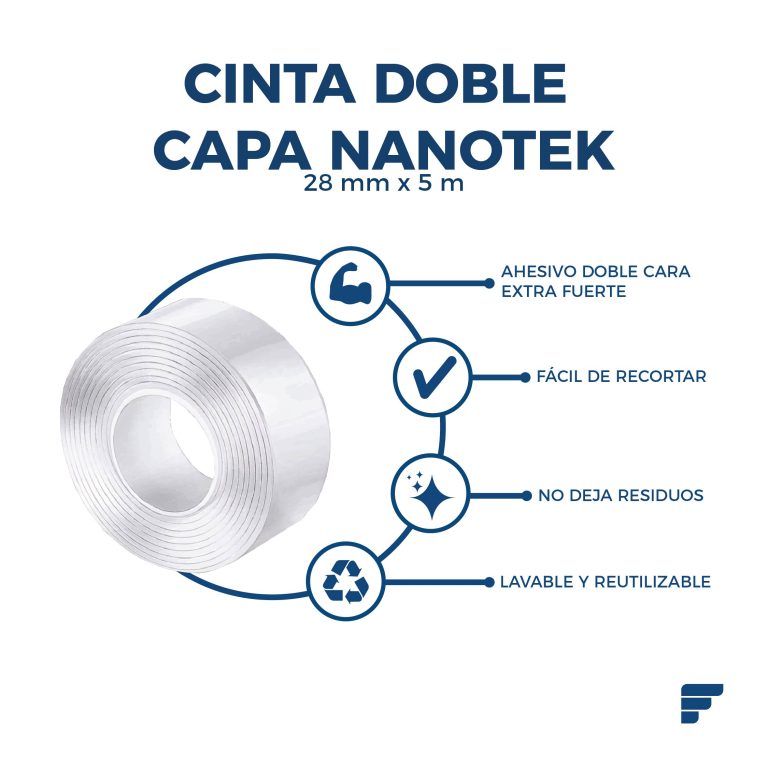 CINTA DOBLE CAPA NANOTEK
28 mm x 5 m

AHESIVO DOBLE CARA EXTRA FUERTE

FÁCIL DE RECORTAR

NO DEJA RESIDUOS

LAVABLE Y REUTILIZABLE